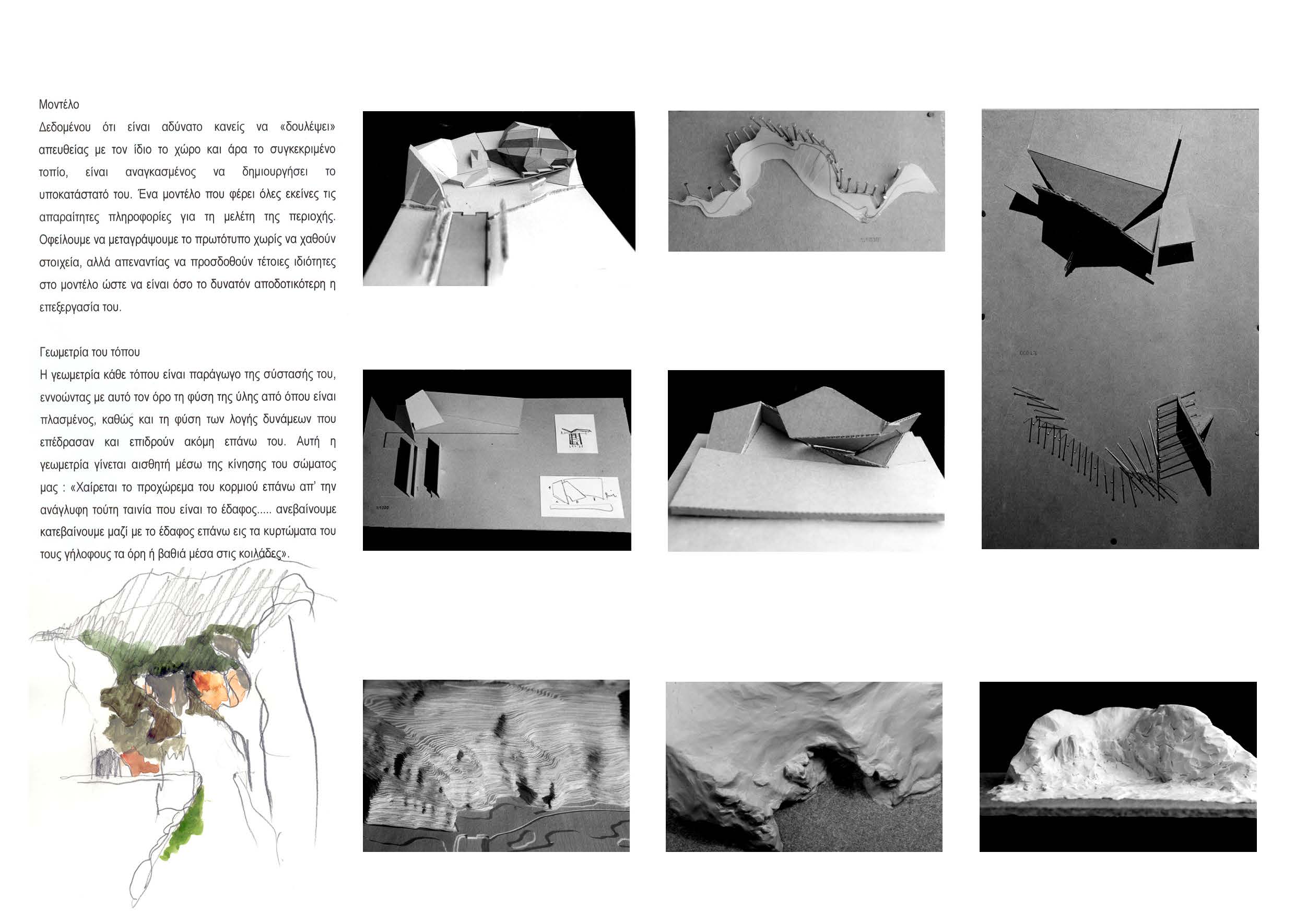 Μοντέλο

Δεδομένου ότι είναι αδύνατο κανείς να «δουλέψει» απευθείας με τον ίδιο το χώρο και άρα το συγκεκριμένο τοπίο, είναι αναγκασμένος να δημιουργήσει το υποκατάστατό του. Ένα μοντέλο που φέρει όλες εκείνες τις απαραίτητες πληροφορίες για τη μελέτη της περιοχής. Οφείλουμε να μεταγράψουμε το πρωτότυπο χωρίς να χαθούν στοιχεία, αλλά απεναντίας να προσδοθούν τέτοιες ιδιότητες στο μοντέλο ώστε να είναι όσο το δυνατόν αποδοτικότερη η επεξεργασία του.

Γεωμετρία του τόπου

Η γεωμετρία κάθε τόπου είναι παράγωγο της σύστασής του, εννοώντας με αυτό τον όρο τη φύση της ύλης από όπου είναι πλασμένος, καθώς και τη φύση των λογής δυνάμεων που επέδρασαν και επιδρούν ακόμη επάνω του. Αυτή η γεωμετρία γίνεται αισθητή μέσω της κίνησης του σώματος μας : «Χαίρεται το προχώρεμα του κορμιού επάνω απ' την ανάγλυφη τούτη ταινία που είναι το έδαφος..... ανεβαίνουμε κατεβαίνουμε μαζί με το έδαφος επάνω εις τα κυρτώματα του τους γήλοφους τα όρη ή βαθιά μέσα στις κοιλάδες».

1/1000